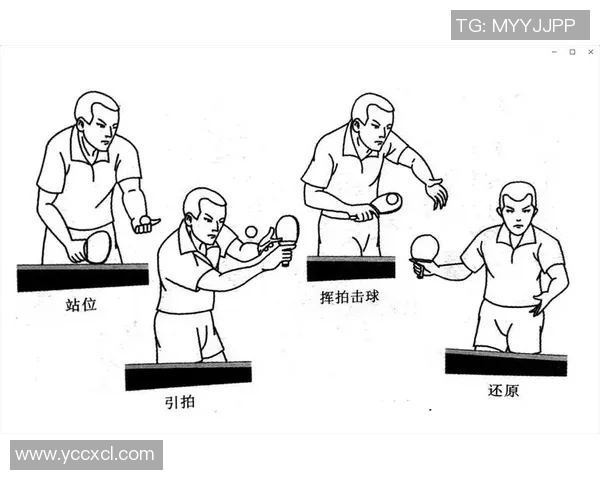 TG: MYYJJPP

站位

引拍

挥拍击球

还原

www.yccxcl.com